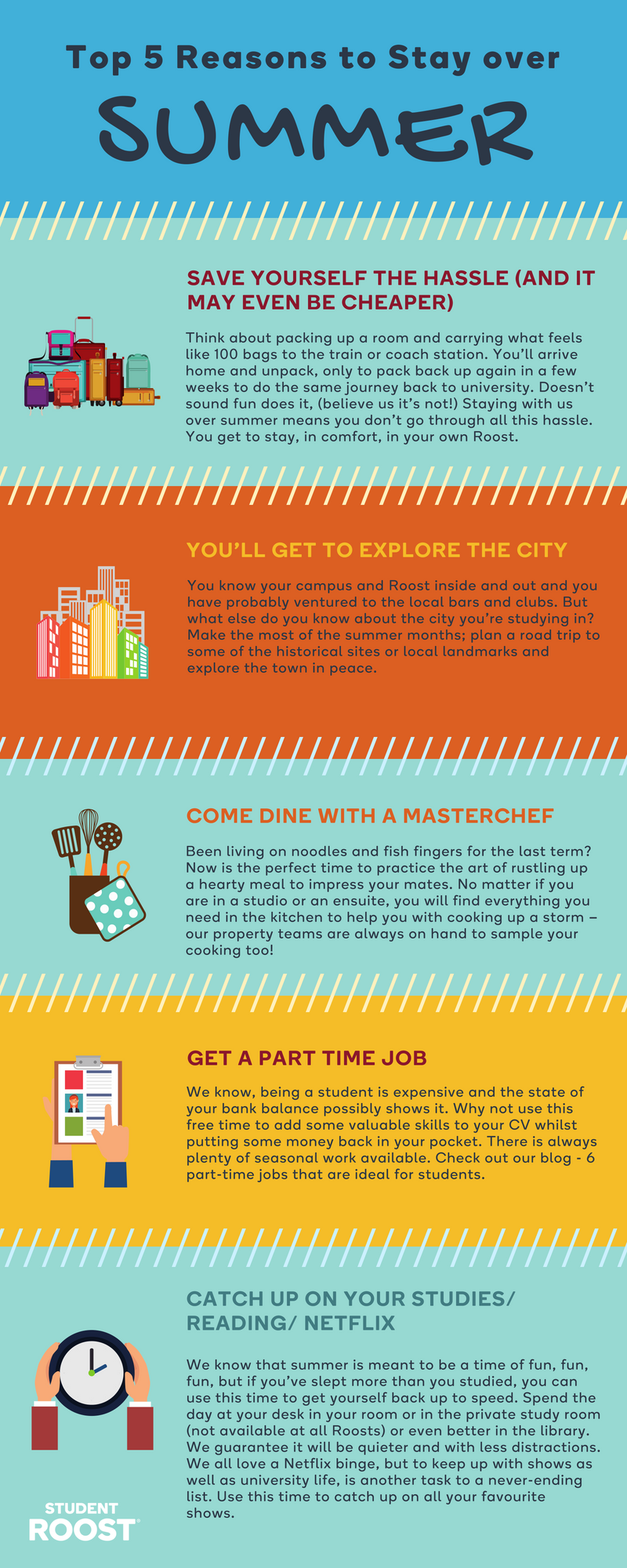 Top 5 Reasons to Stay over

SUMMER

SAVE YOURSELF THE HASSLE (AND IT MAY EVEN BE CHEAPER)

Think about packing up a room and carrying what feels like 100 bags to the train or coach station. You'll arrive home and unpack, only to pack back up again in a few weeks to do the same journey back to university. Doesn't sound fun does it, (believe us it's not!) Staying with us over summer means you don't go through all this hassle. You get to stay, in comfort, in your own Roost.

YOU'LL GET TO EXPLORE THE CITY

You know your campus and Roost inside and out and you have probably ventured to the local bars and clubs. But what else do you know about the city you're studying in? Make the most of the summer months; plan a road trip to some of the historical sites or local landmarks and explore the town in peace.

COME DINE WITH A MASTERCHEF

Been living on noodles and fish fingers for the last term? Now is the perfect time to practice the art of rustling up a hearty meal to impress your mates. No matter if you are in a studio or an ensuite, you will find everything you need in the kitchen to help you with cooking up a storm – our property teams are always on hand to sample your cooking too!

GET A PART TIME JOB

We know, being a student is expensive and the state of your bank balance possibly shows it. Why not use this free time to add some valuable skills to your CV whilst putting some money back in your pocket. There is always plenty of seasonal work available. Check out our blog - 6 part-time jobs that are ideal for students.

CATCH UP ON YOUR STUDIES/ READING/ NETFLIX

We know that summer is meant to be a time of fun, fun, fun, but if you've slept more than you studied, you can use this time to get yourself back up to speed. Spend the day at your desk in your room or in the private study room (not available at all Roosts) or even better in the library. We guarantee it will be quieter and with less distractions. We all love a Netflix binge, but to keep up with shows as well as university life, is another task to a never-ending list. Use this time to catch up on all your favourite shows.

STUDENT ROOST